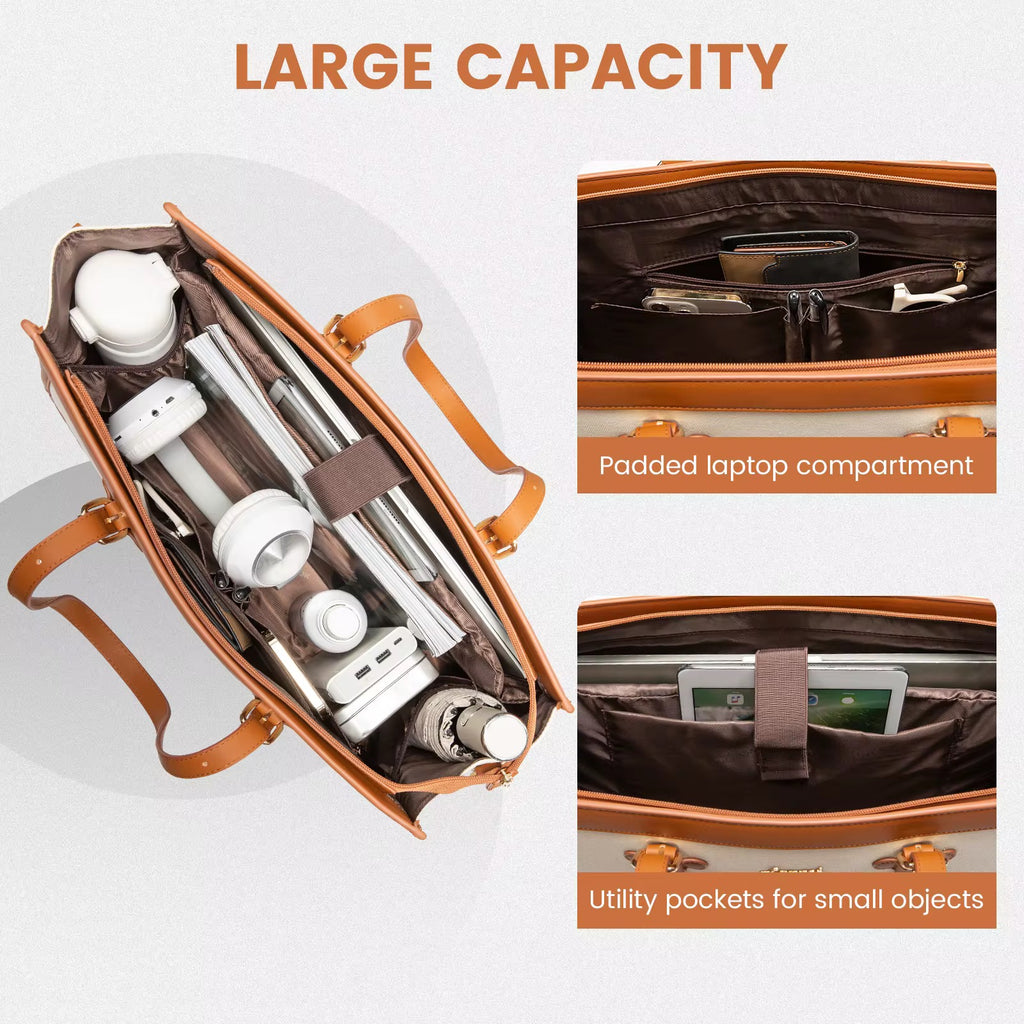 LARGE CAPACITY

Padded laptop compartment

Utility pockets for small objects