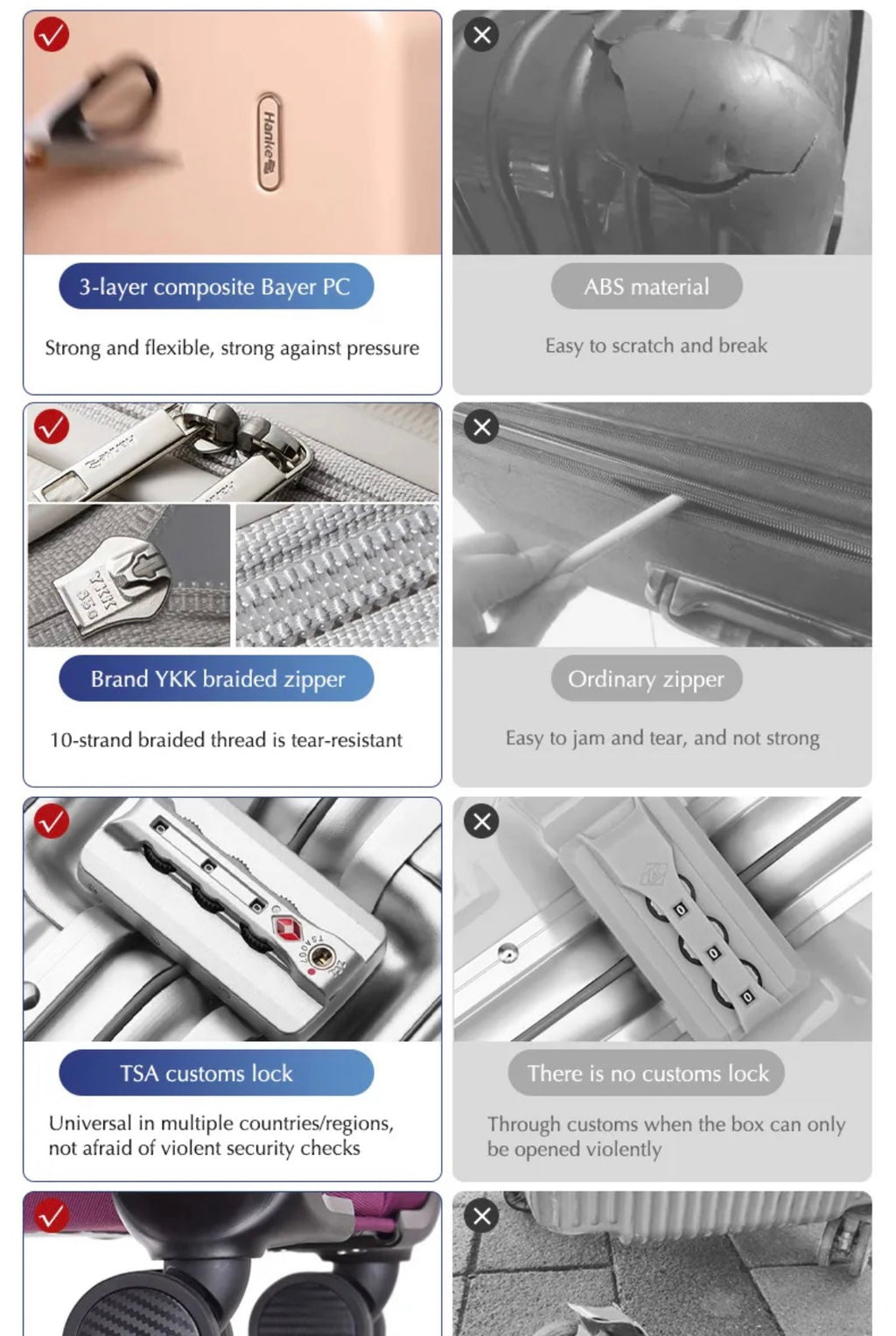 Hanke

3-layer composite Bayer PC

Strong and flexible, strong against pressure

ABS material

Easy to scratch and break

YKK

Brand YKK braided zipper

10-strand braided thread is tear-resistant

Ordinary zipper

Easy to jam and tear, and not strong

TSA007

TSA customs lock

Universal in multiple countries/regions, not afraid of violent security checks

0
0
0

There is no customs lock

Through customs when the box can only be opened violently